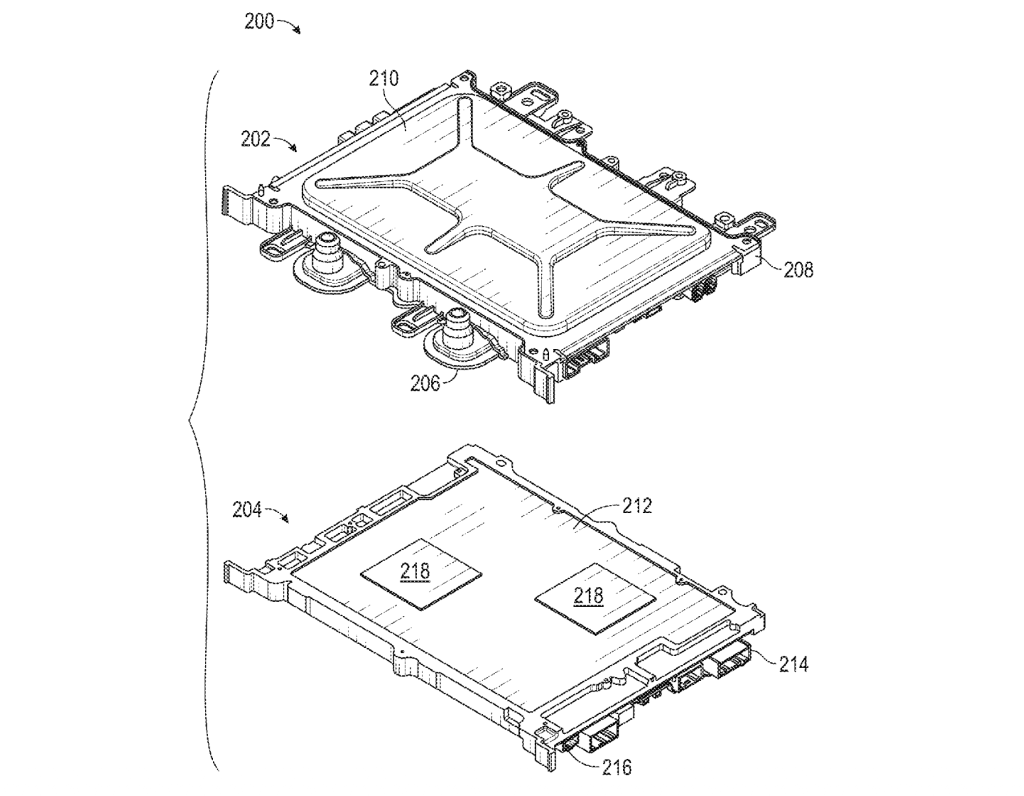 200

210

202

208

206

204

212

218

218

214

216