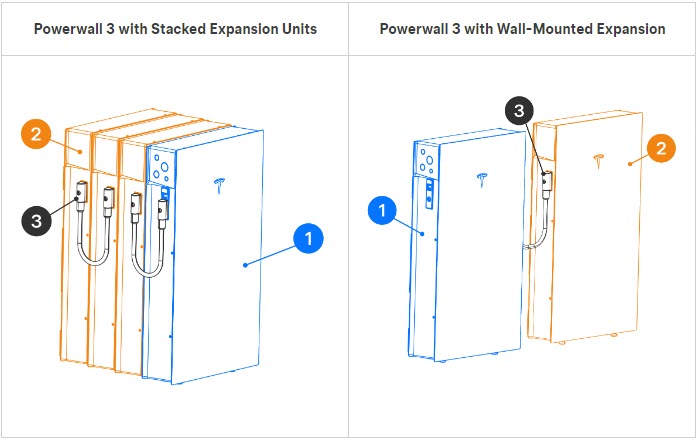 | Powerwall 3 with Stacked Expansion Units | Powerwall 3 with Wall-Mounted Expansion |
|---|---|
| 2 3 1 | 3 2 1 |