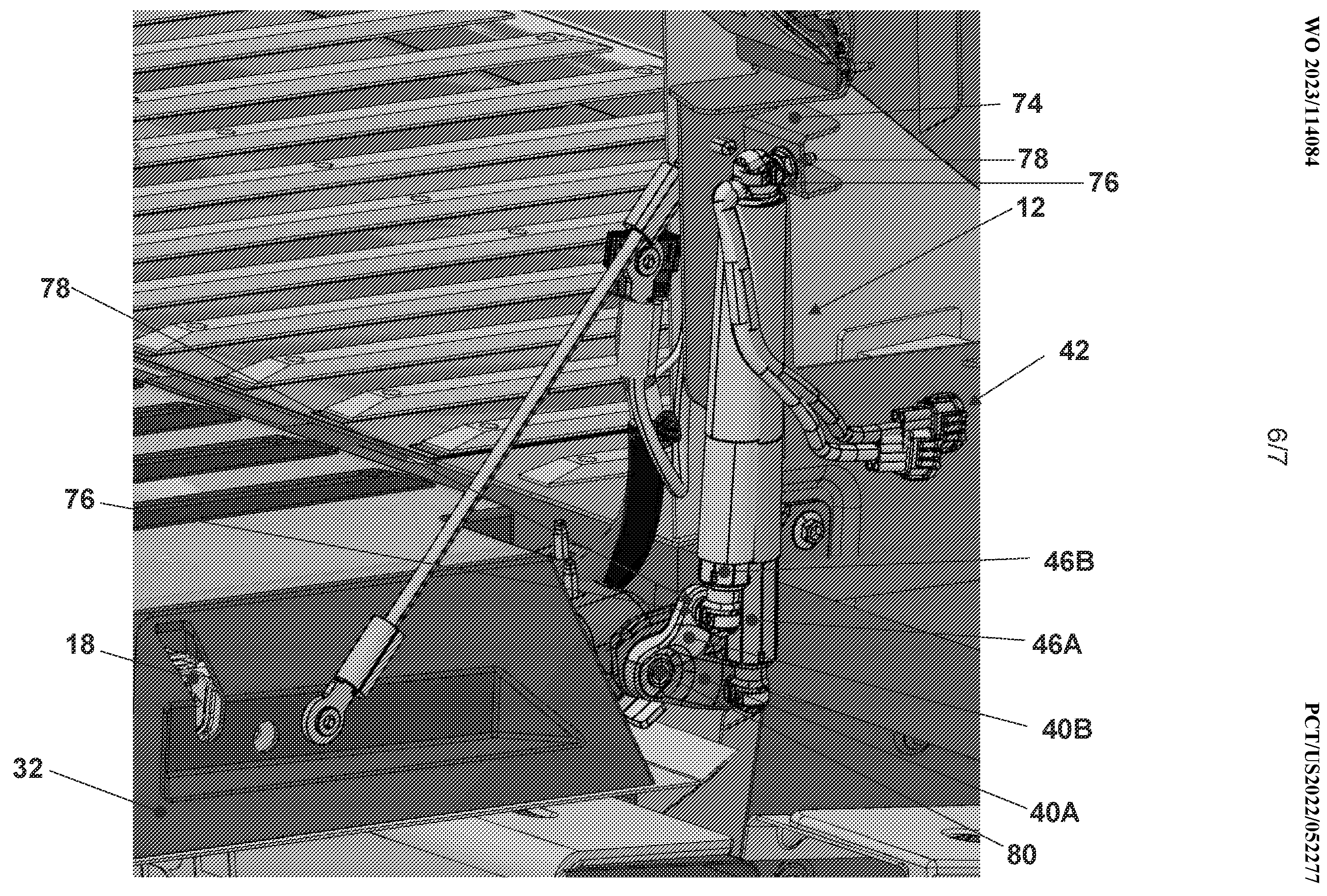 WO 2023/114084

6/7

PCT/US2022/052277

74
78
76
12
78
42
76
46B
46A
18
40B
32
40A
80